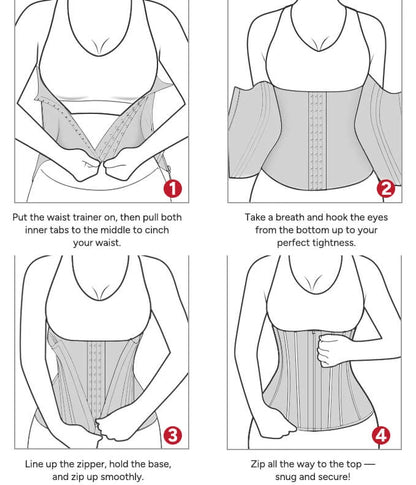 1

Put the waist trainer on, then pull both inner tabs to the middle to cinch your waist.

2

Take a breath and hook the eyes from the bottom up to your perfect tightness.

3

Line up the zipper, hold the base, and zip up smoothly.

4

Zip all the way to the top — snug and secure!