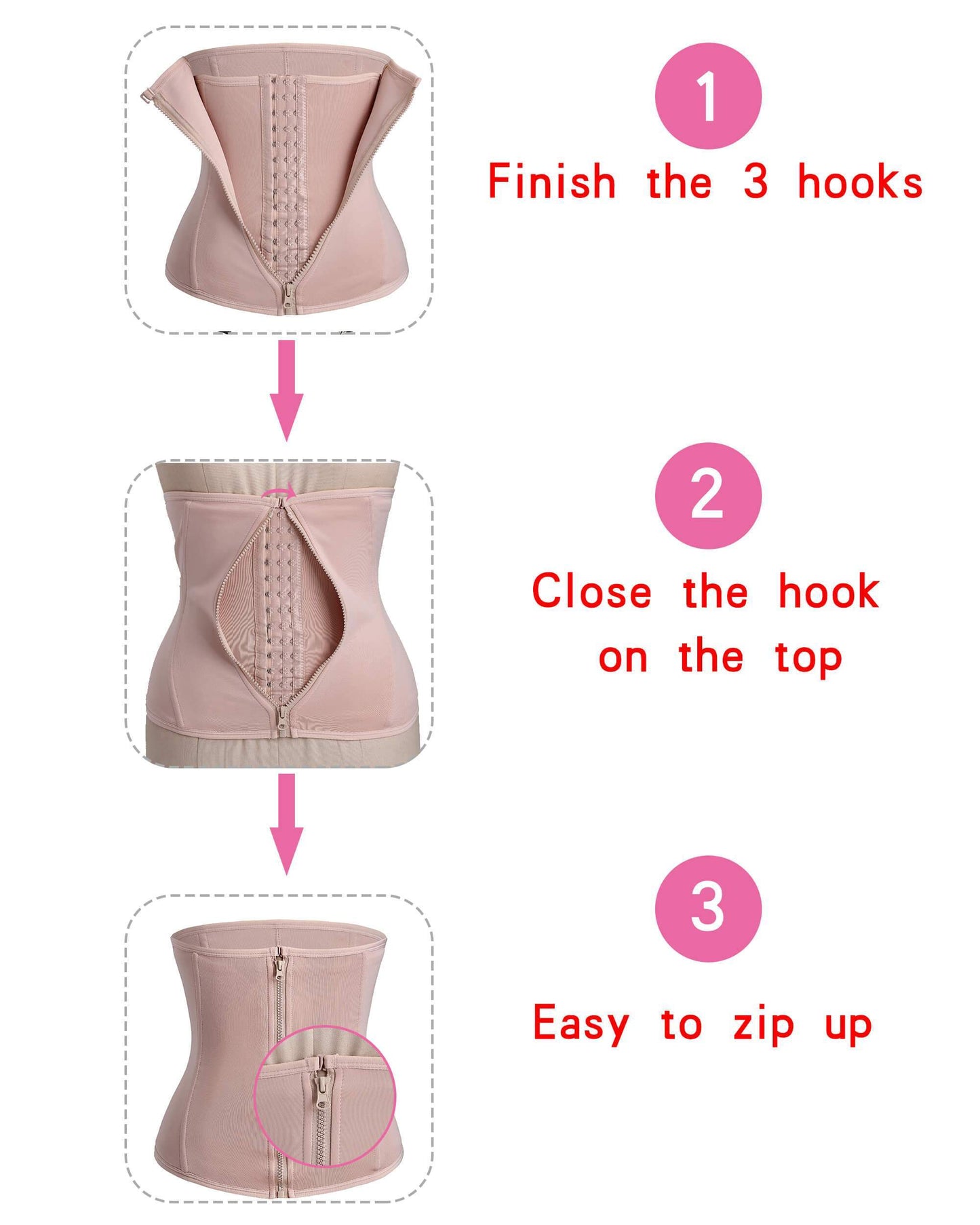 1

Finish the 3 hooks

2

Close the hook on the top

3

Easy to zip up