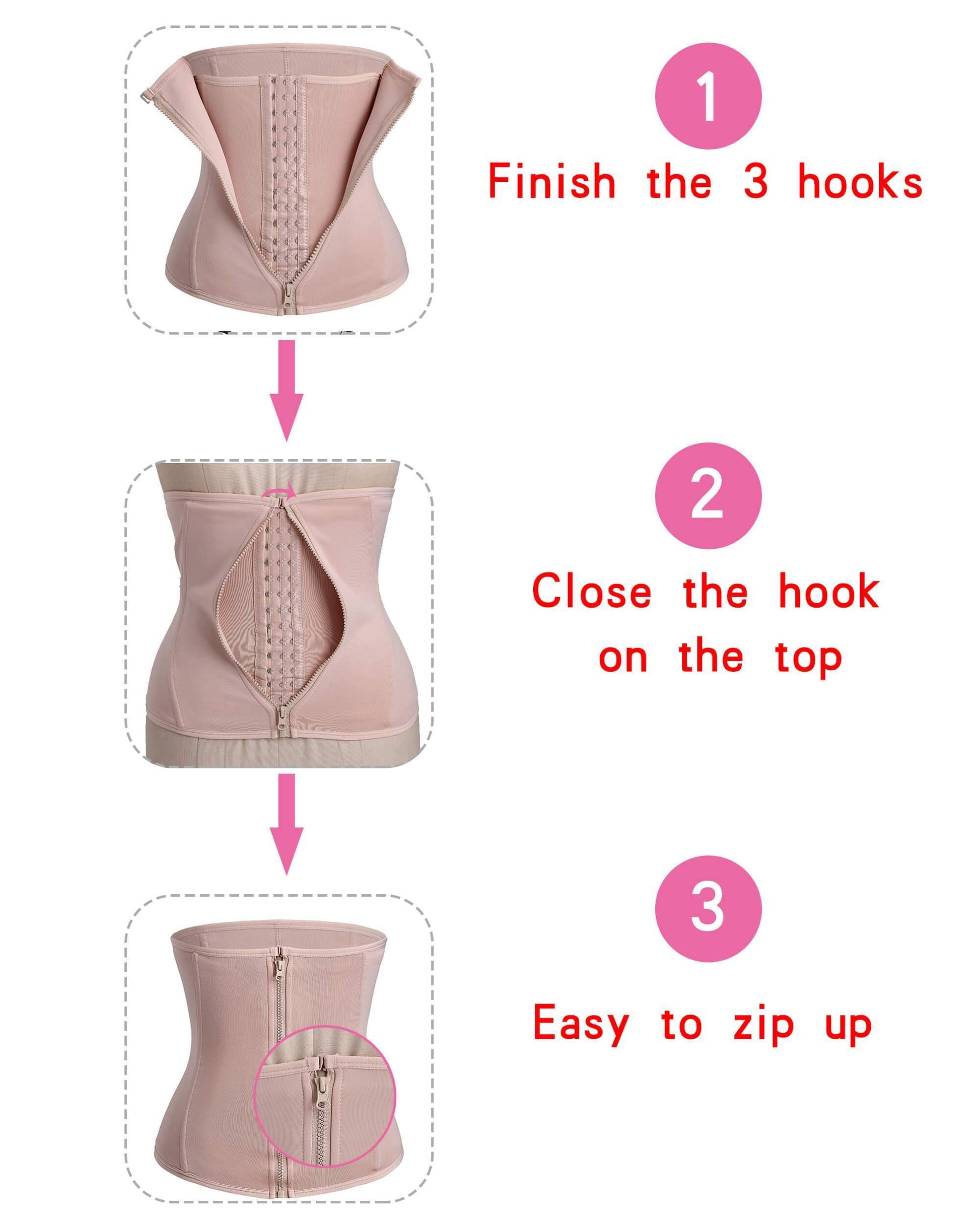 1

Finish the 3 hooks

2

Close the hook on the top

3

Easy to zip up